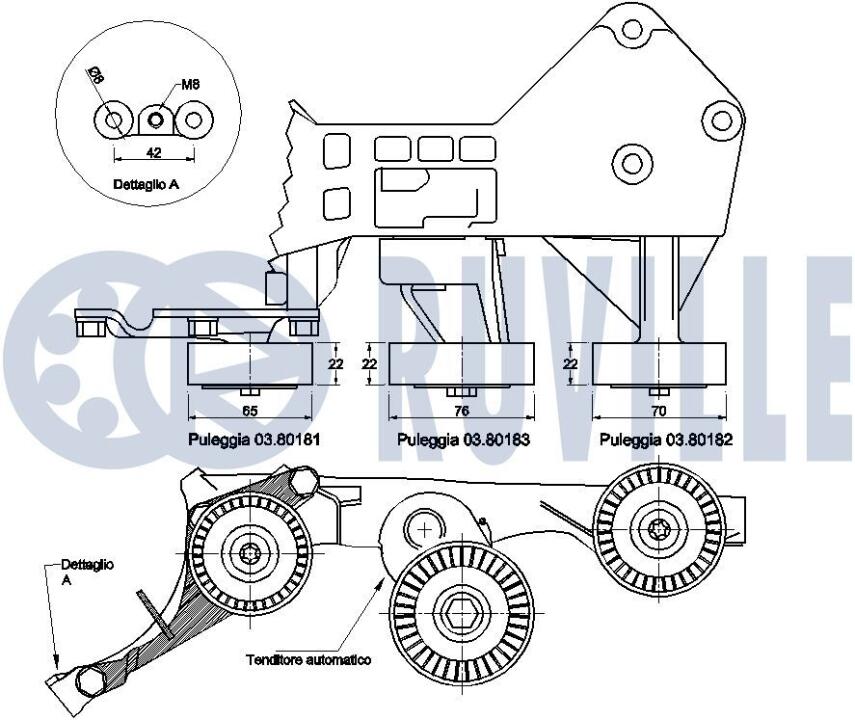 Ø8

M8

42

Dettaglio A

RUVILLE

22

22

22

65

76

70

Puleggia 03.80181

Puleggia 03.80183

Puleggia 03.80182

Dettaglio A

Tenditore automatico