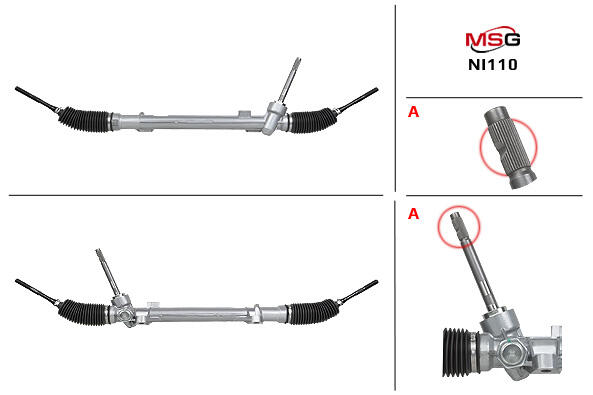 MSG
NI110

A

A